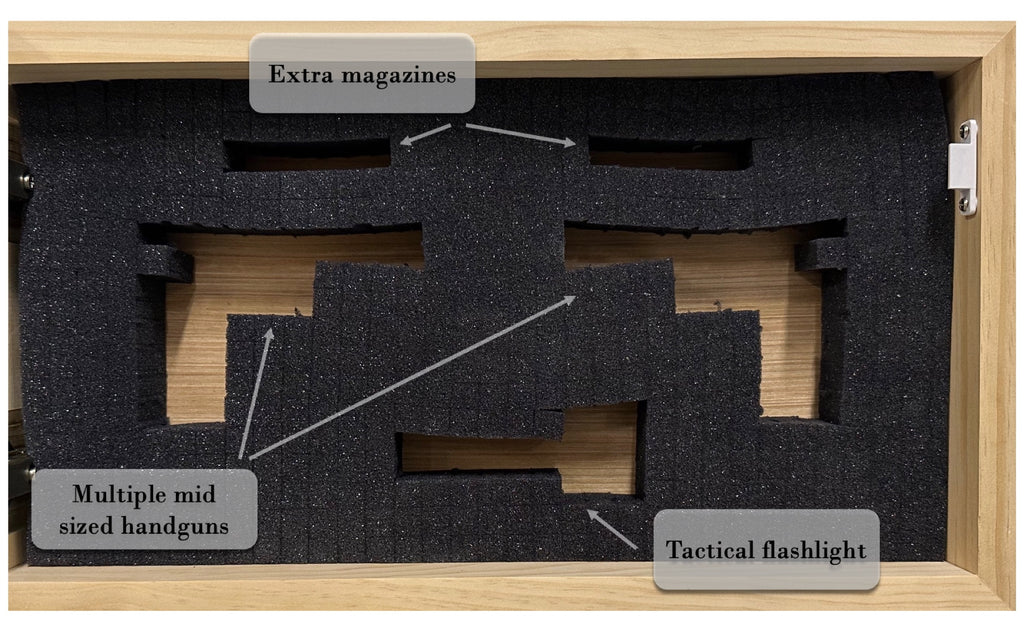 Extra magazines

Multiple mid sized handguns

Tactical flashlight